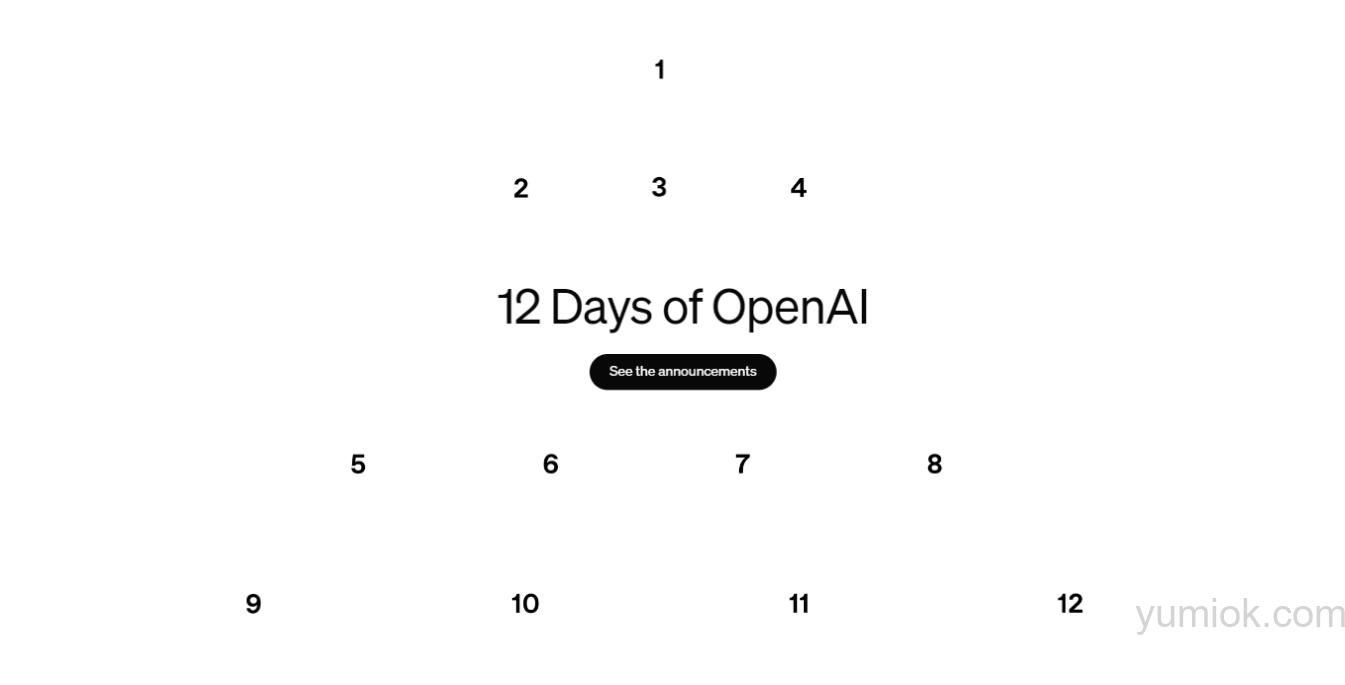 1

2 3 4

12 Days of OpenAI

See the announcements

5 6 7 8

9 10 11 12

yumiok.com